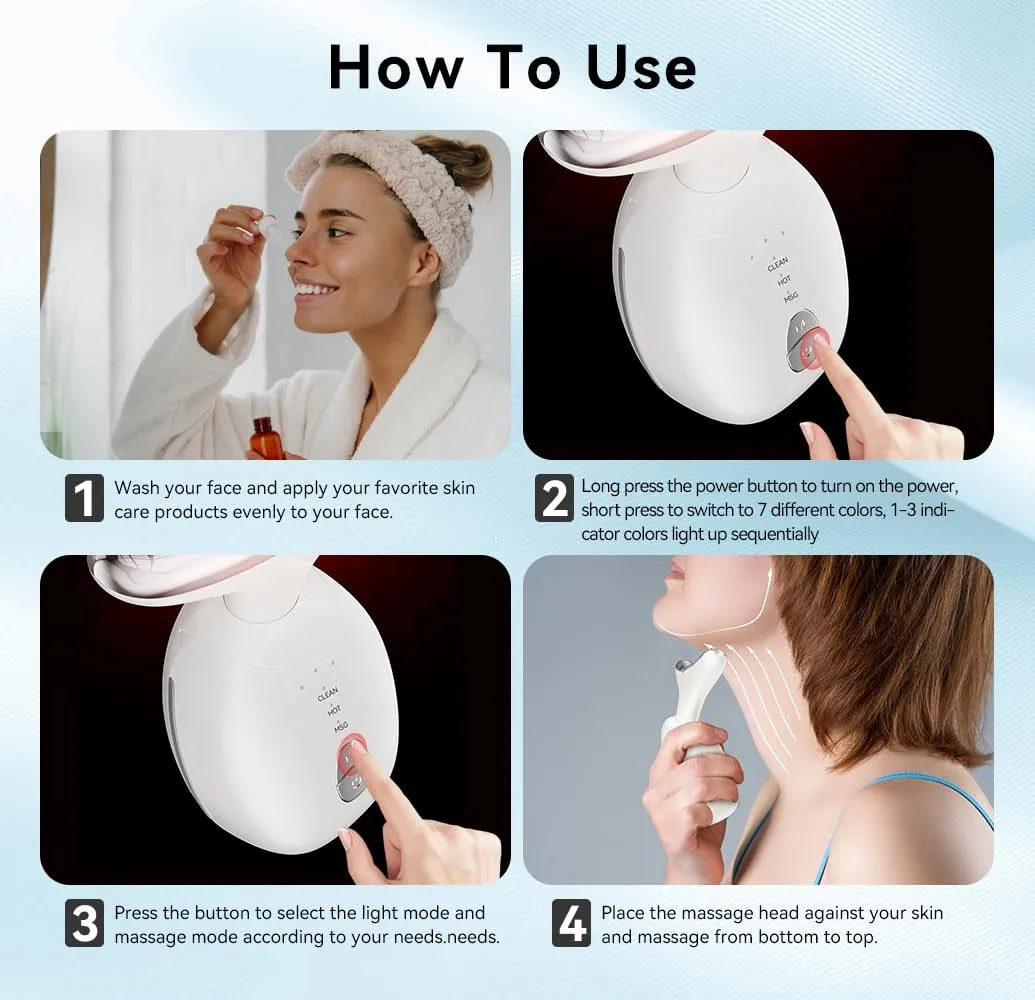 How To Use

CLEAN
HOT
MSG

1 Wash your face and apply your favorite skin care products evenly to your face.

2 Long press the power button to turn on the power, short press to switch to 7 different colors, 1-3 indicator colors light up sequentially

CLEAN
HOT
MSG

3 Press the button to select the light mode and massage mode according to your needs.needs.

4 Place the massage head against your skin and massage from bottom to top.